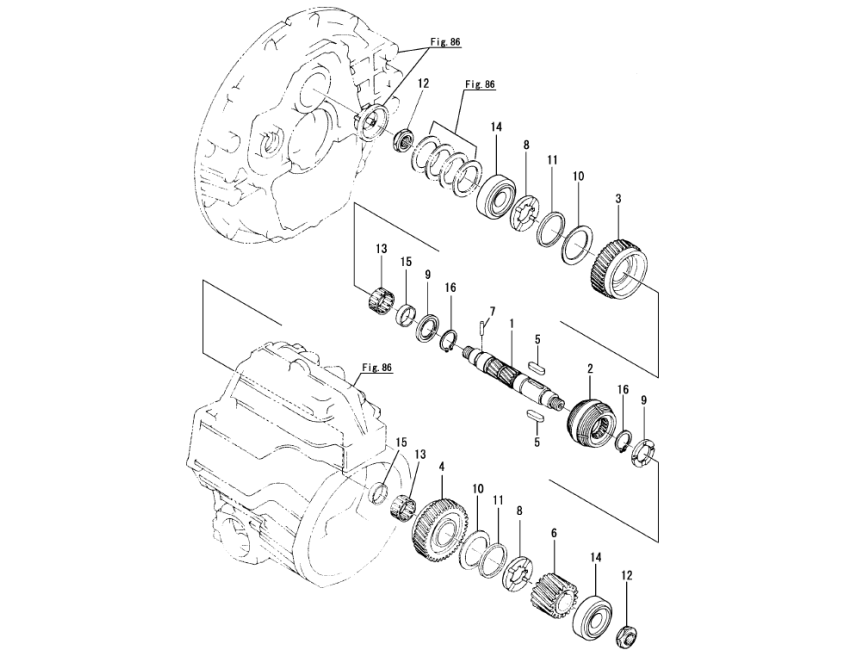 Fig. 86
12
Fig. 86
14
8
11
10
3
13
15
9
16
7
1
5
2
16
9
5
Fig. 86
15
13
4
10
11
8
6
14
12